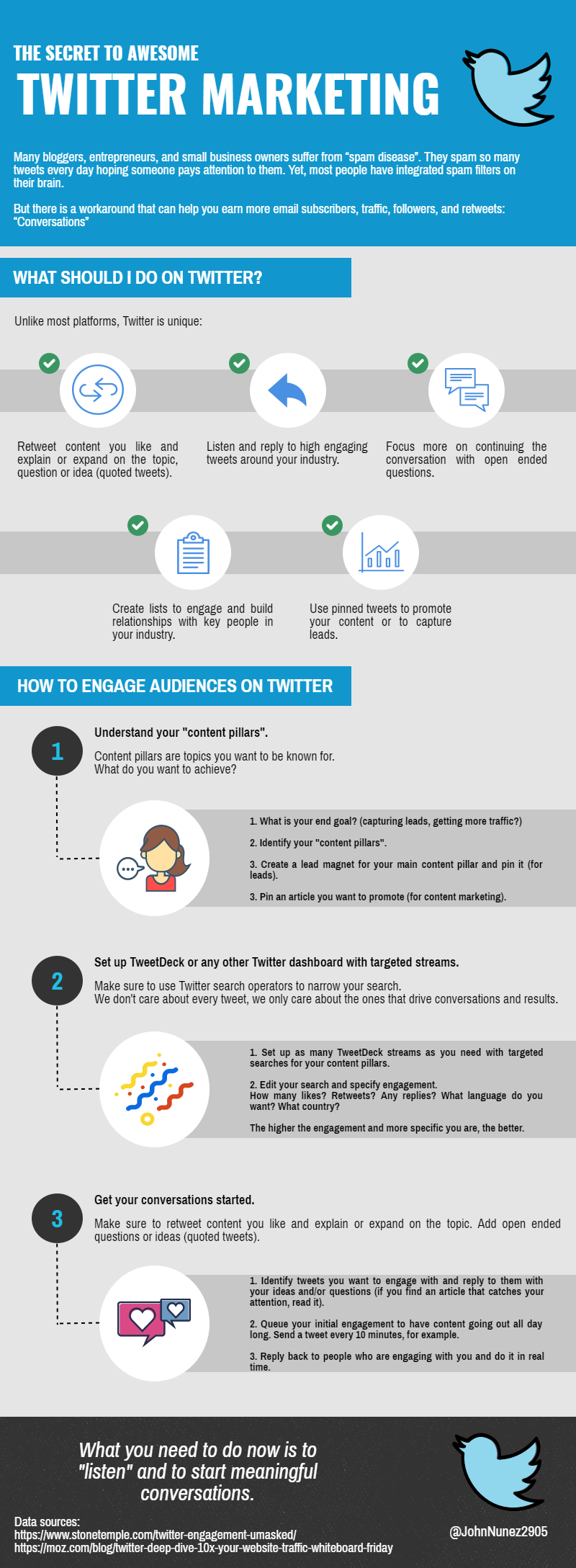 THE SECRET TO AWESOME
TWITTER MARKETING

Many bloggers, entrepreneurs, and small business owners suffer from "spam disease". They spam so many tweets every day hoping someone pays attention to them. Yet, most people have integrated spam filters on their brain.

But there is a workaround that can help you earn more email subscribers, traffic, followers, and retweets: "Conversations"

WHAT SHOULD I DO ON TWITTER?

Unlike most platforms, Twitter is unique:

Retweet content you like and explain or expand on the topic, question or idea (quoted tweets).

Listen and reply to high engaging tweets around your industry.

Focus more on continuing the conversation with open ended questions.

Create lists to engage and build relationships with key people in your industry.

Use pinned tweets to promote your content or to capture leads.

HOW TO ENGAGE AUDIENCES ON TWITTER

1

Understand your "content pillars".

Content pillars are topics you want to be known for. What do you want to achieve?

1. What is your end goal? (capturing leads, getting more traffic?)

2. Identify your "content pillars".

3. Create a lead magnet for your main content pillar and pin it (for leads).

3. Pin an article you want to promote (for content marketing).

2

Set up TweetDeck or any other Twitter dashboard with targeted streams.

Make sure to use Twitter search operators to narrow your search. We don't care about every tweet, we only care about the ones that drive conversations and results.

1. Set up as many TweetDeck streams as you need with targeted searches for your content pillars.

2. Edit your search and specify engagement. How many likes? Retweets? Any replies? What language do you want? What country?

The higher the engagement and more specific you are, the better.

3

Get your conversations started.

Make sure to retweet content you like and explain or expand on the topic. Add open ended questions or ideas (quoted tweets).

1. Identify tweets you want to engage with and reply to them with your ideas and/or questions (if you find an article that catches your attention, read it).

2. Queue your initial engagement to have content going out all day long. Send a tweet every 10 minutes, for example.

3. Reply back to people who are engaging with you and do it in real time.

What you need to do now is to "listen" and to start meaningful conversations.

Data sources:
https://www.stonetemple.com/twitter-engagement-umasked/
https://moz.com/blog/twitter-deep-dive-10x-your-website-traffic-whiteboard-friday

@JohnNunez2905